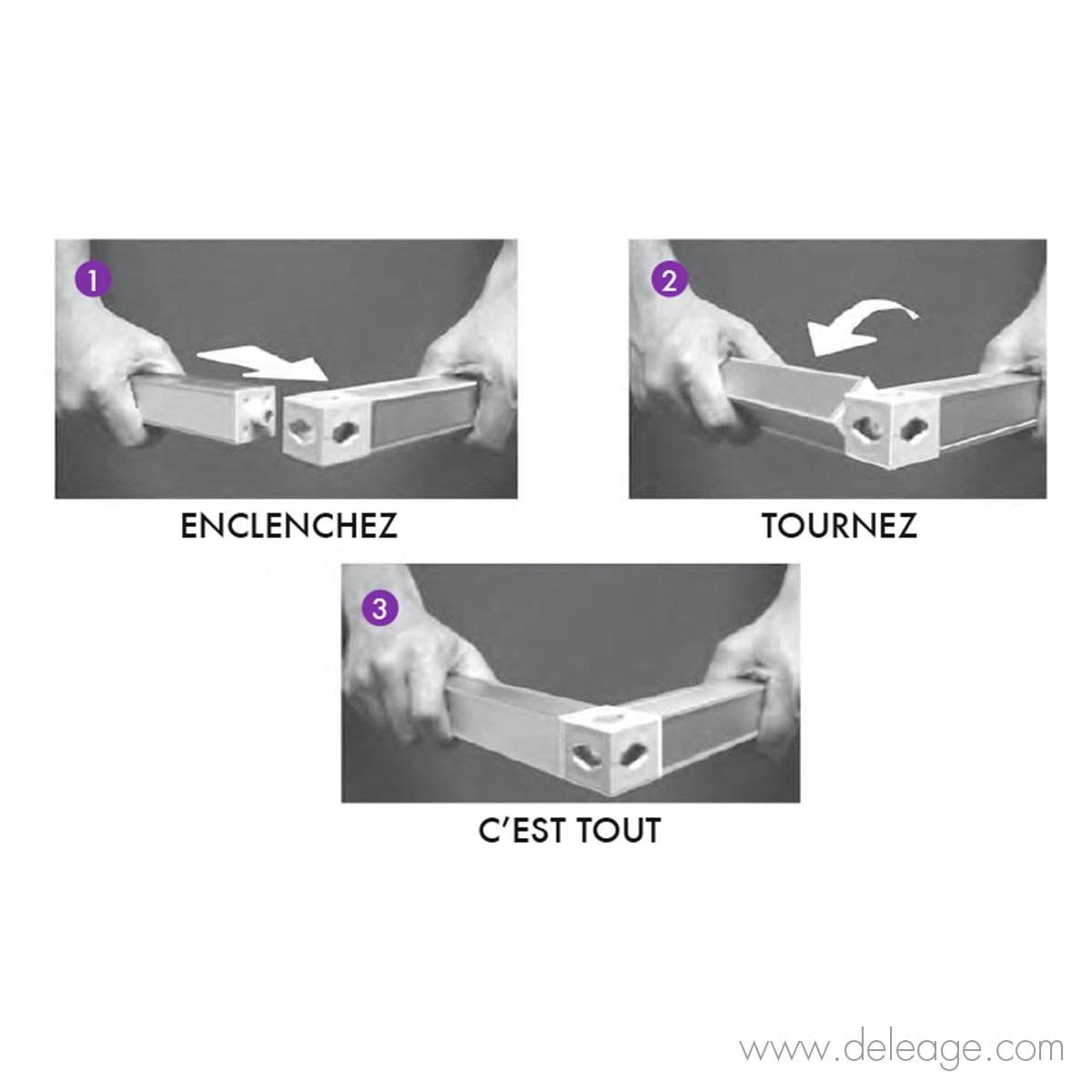 1

ENCLENCHEZ

2

TOURNEZ

3

C'EST TOUT

www.deleage.com