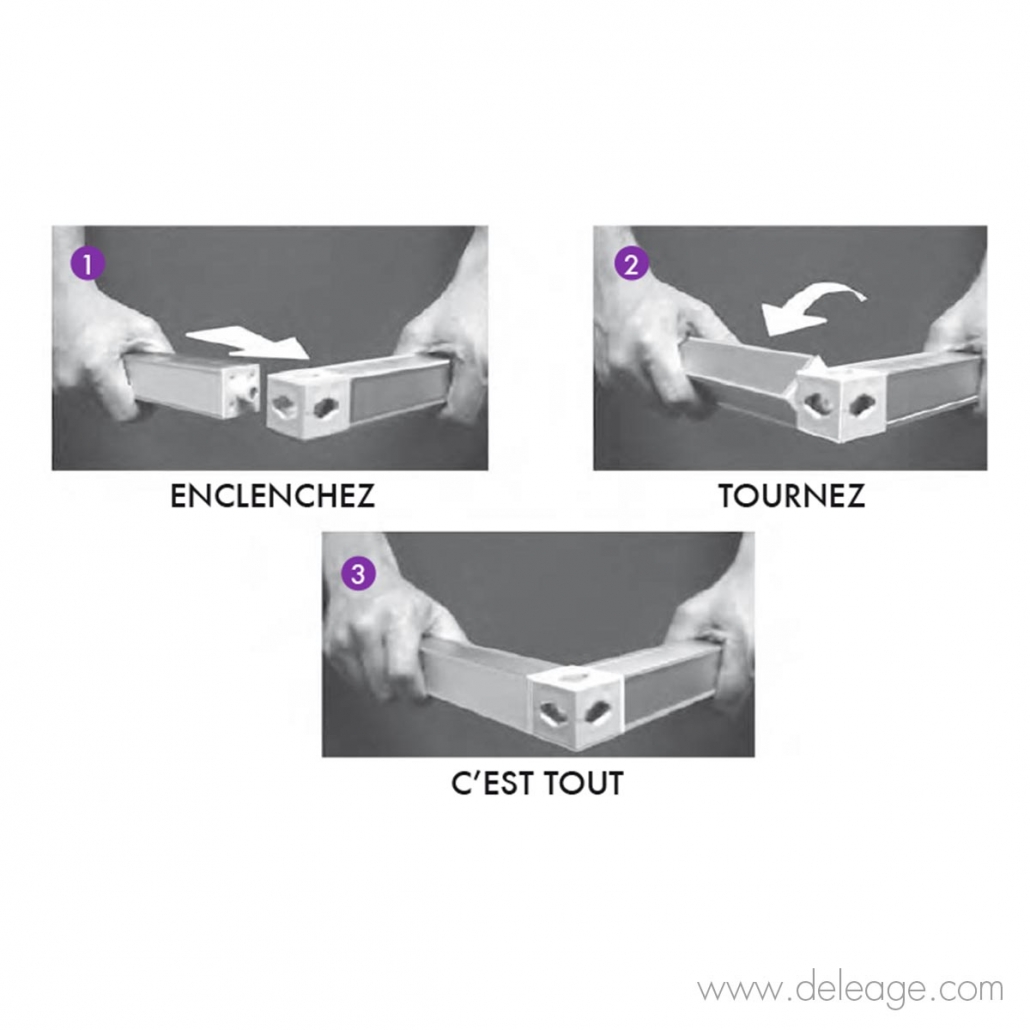 1

ENCLENCHEZ

2

TOURNEZ

3

C'EST TOUT

www.deleage.com