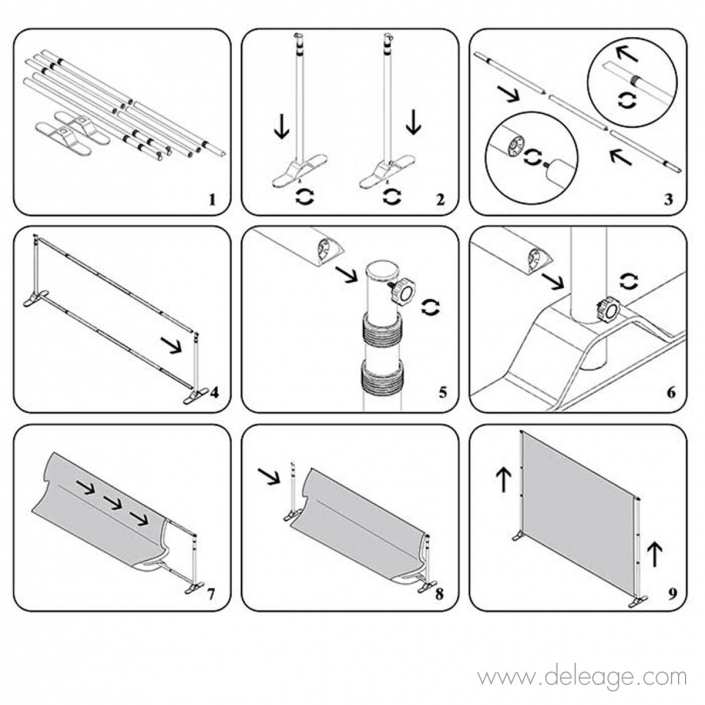 1

2

3

4

5

6

7

8

9

www.deleage.com